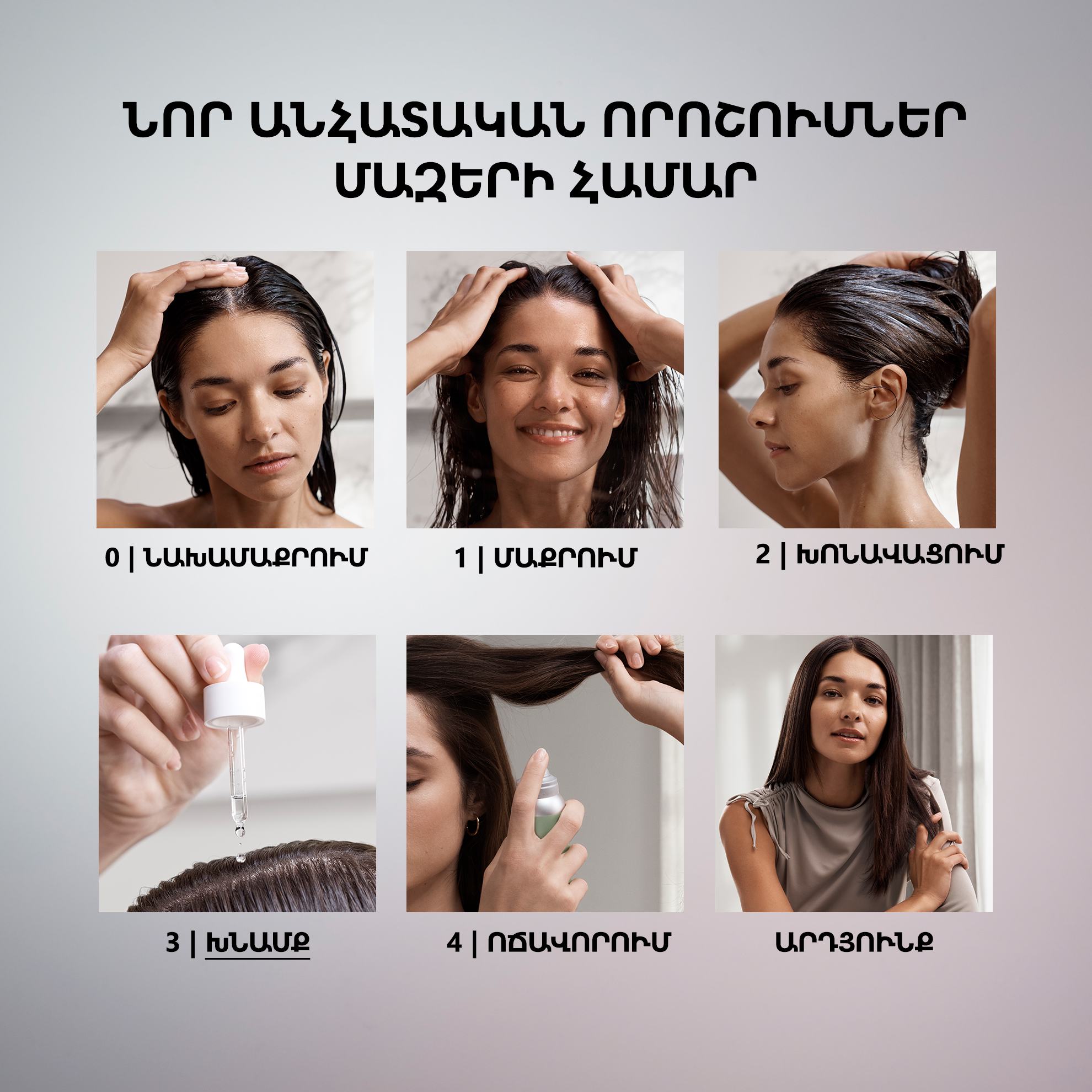 ՆՈՐ ԱՆՀԱՏԱԿԱՆ ՈՐՈՇՈՒՄՆԵՐ ՄԱԶԵՐԻ ՀԱՄԱՐ

0 | ՆԱԽԱՄԱՔՐՈՒՄ

1 | ՄԱՔՐՈՒՄ

2 | ԽՈՆԱՎԱՑՈՒՄ

3 | ԽՆԱՄՔ

4 | ՈՃԱՎՈՐՈՒՄ

ԱՐԴՅՈՒՆՔ