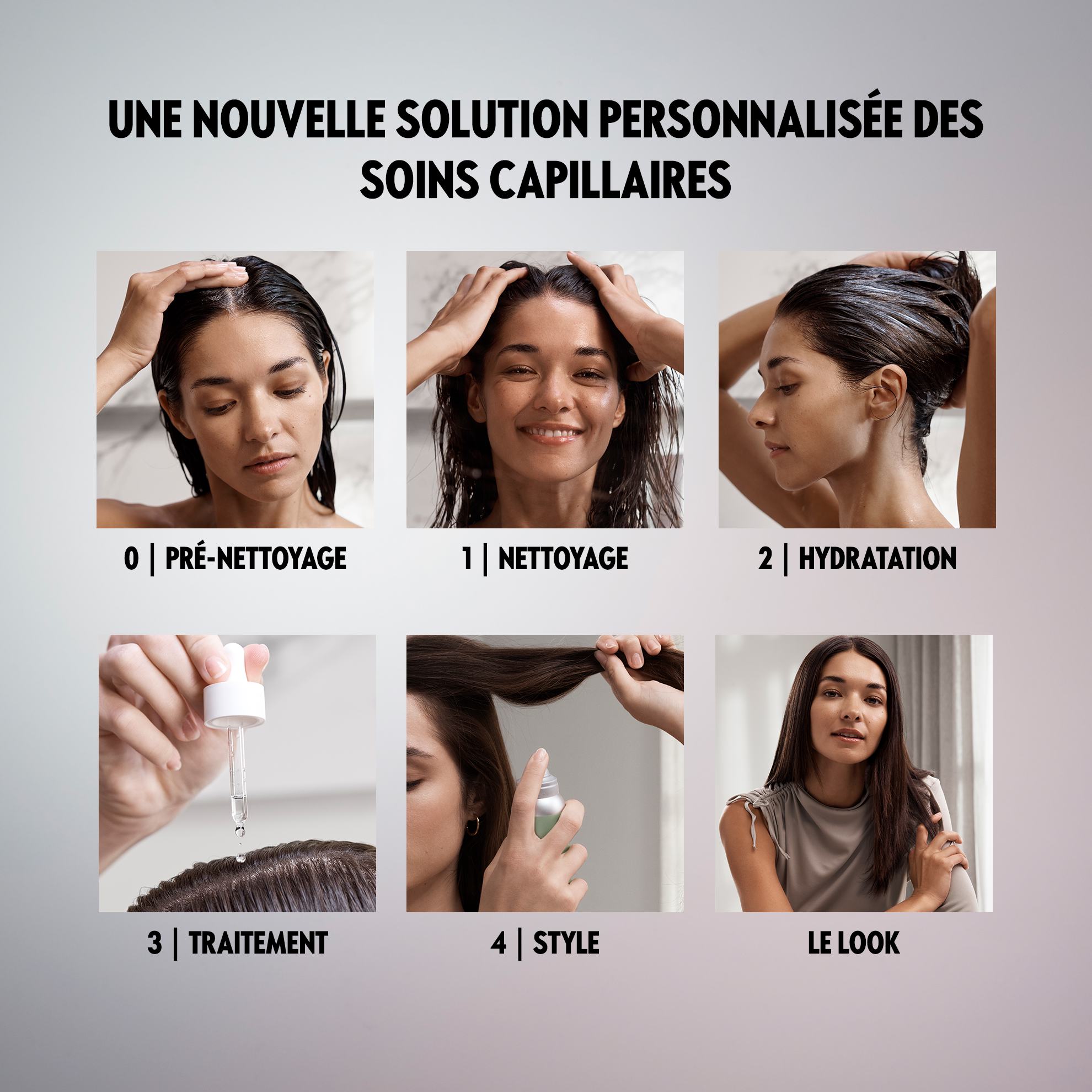 UNE NOUVELLE SOLUTION PERSONNALISÉE DES SOINS CAPILLAIRES

0 | PRÉ-NETTOYAGE

1 | NETTOYAGE

2 | HYDRATATION

3 | TRAITEMENT

4 | STYLE

LE LOOK