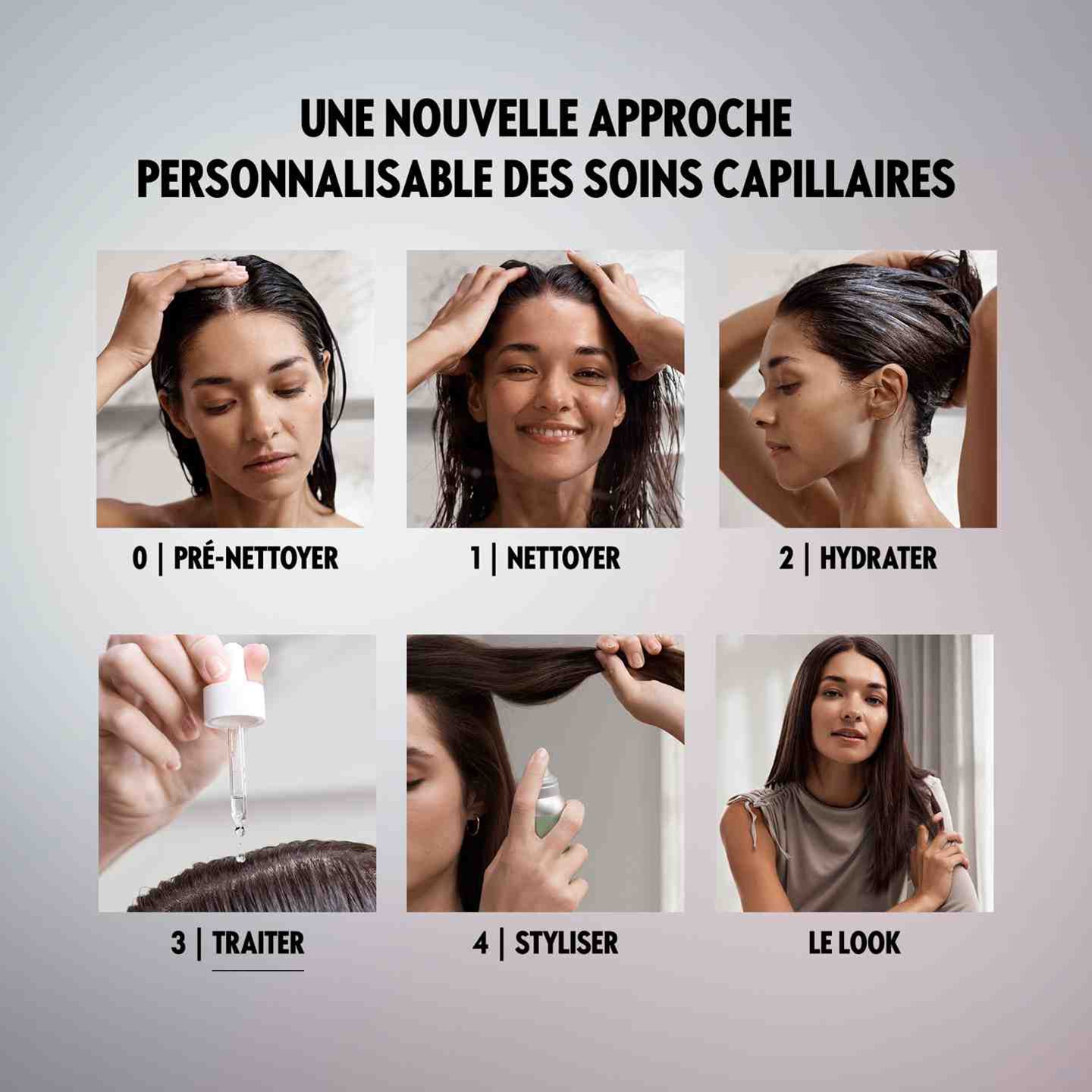 UNE NOUVELLE APPROCHE PERSONNALISABLE DES SOINS CAPILLAIRES

0 | PRÉ-NETTOYER

1 | NETTOYER

2 | HYDRATER

3 | TRAITER

4 | STYLISER

LE LOOK