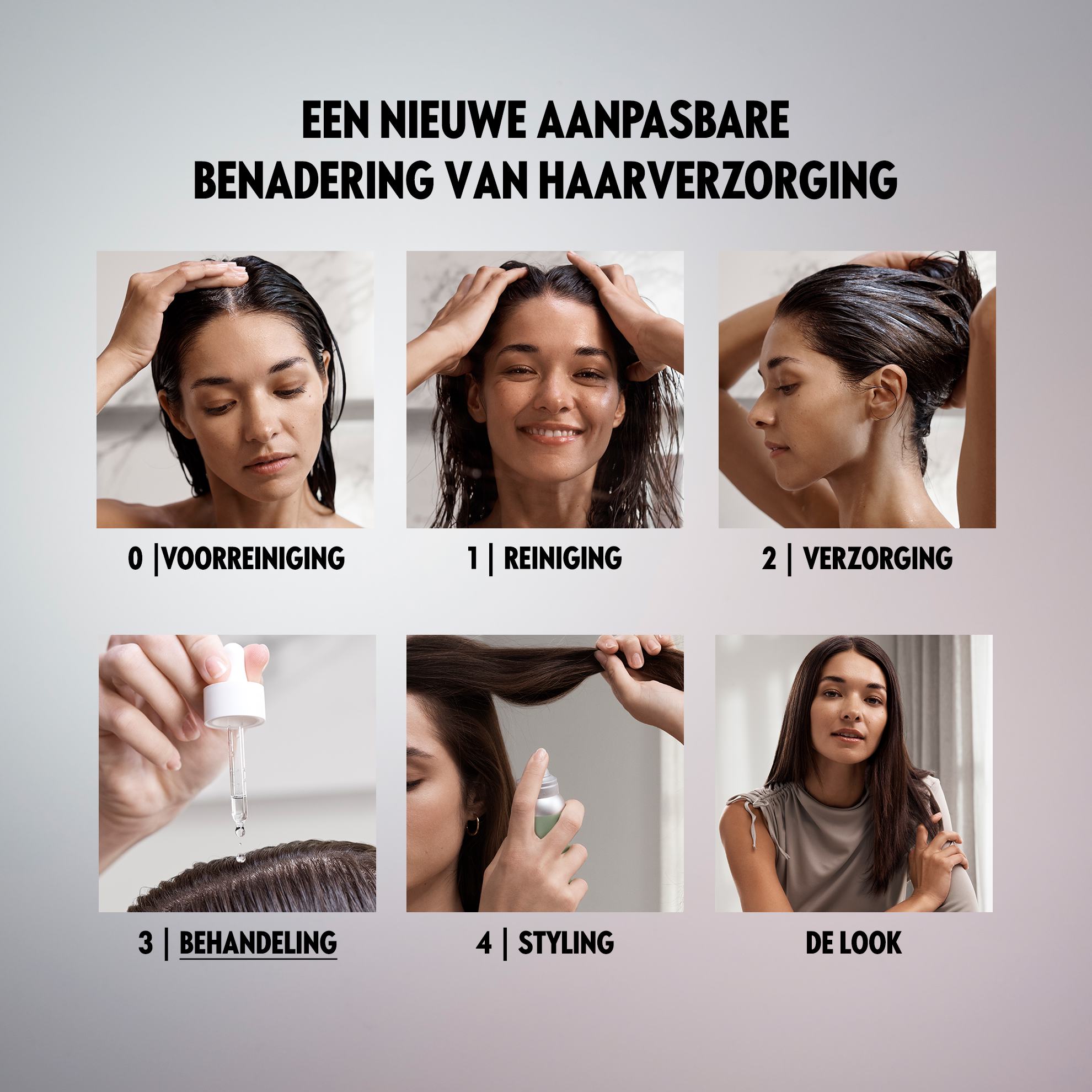 EEN NIEUWE AANPASBARE BENADERING VAN HAARVERZORGING

0 |VOORREINIGING

1 | REINIGING

2 | VERZORGING

3 | BEHANDELING

4 | STYLING

DE LOOK