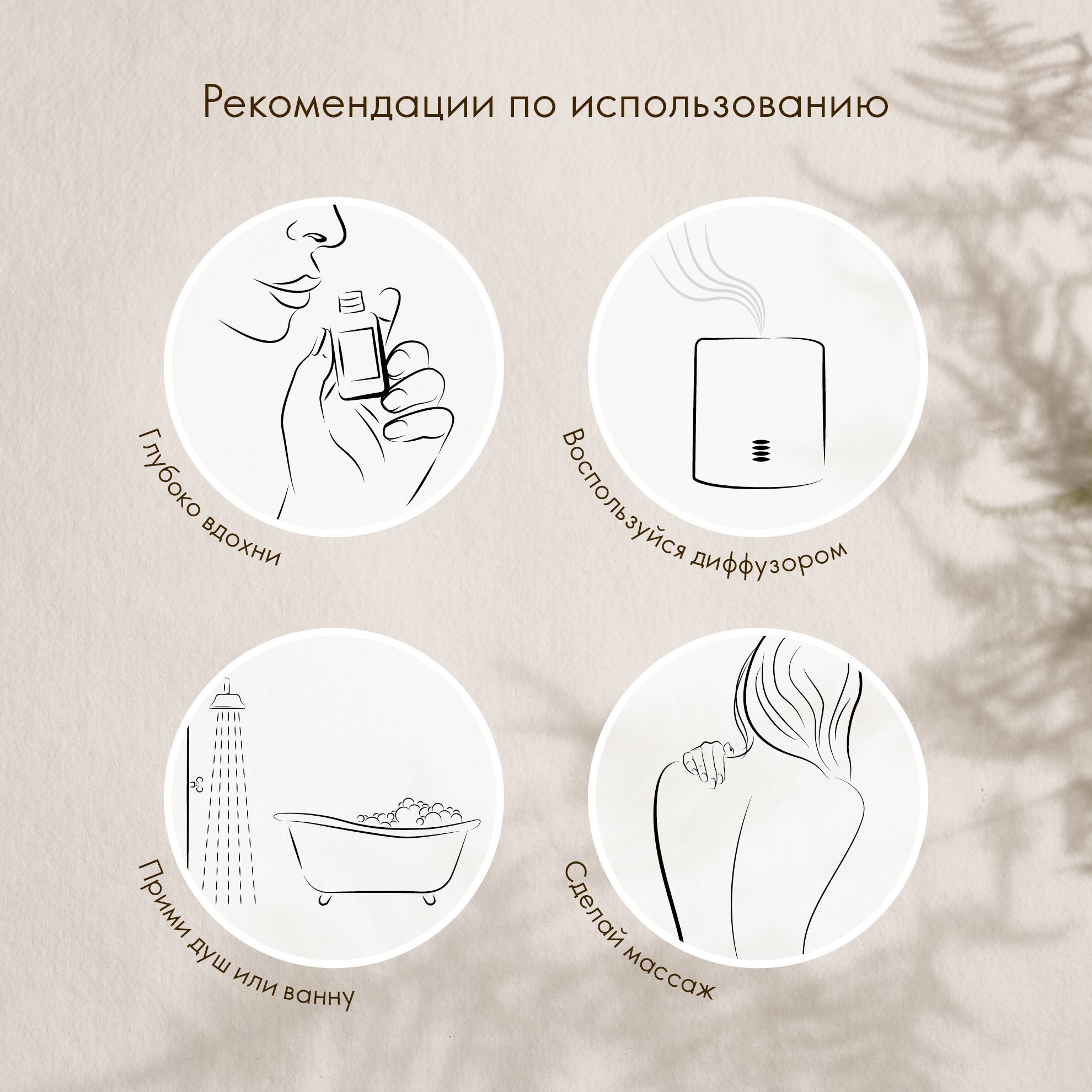 Рекомендации по использованию

Глубоко вдохни

Воспользуйся диффузором

Прими душ или ванну

Сделай массаж