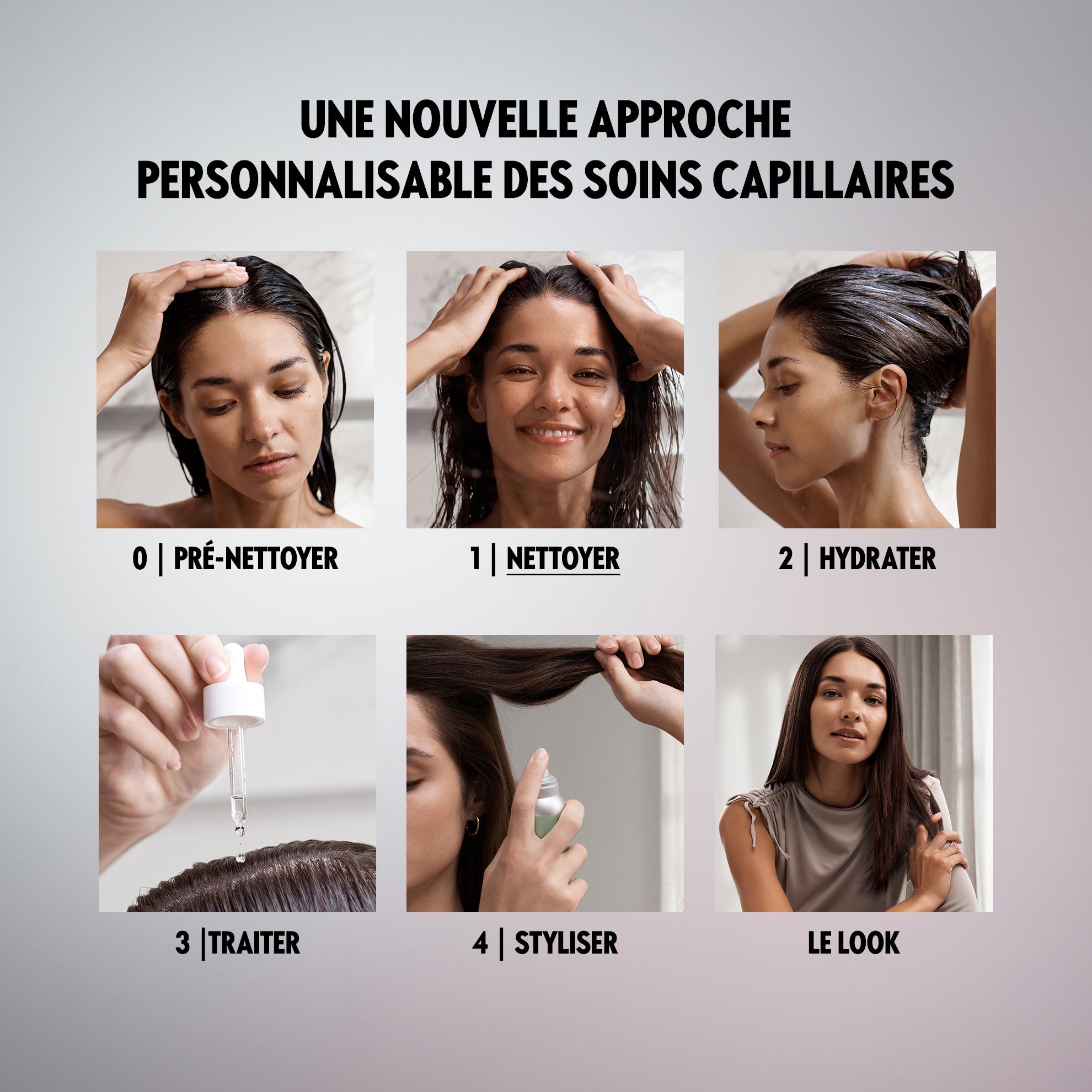 UNE NOUVELLE APPROCHE
PERSONNALISABLE DES SOINS CAPILLAIRES

0 | PRÉ-NETTOYER

1 | NETTOYER

2 | HYDRATER

3 |TRAITER

4 | STYLISER

LE LOOK