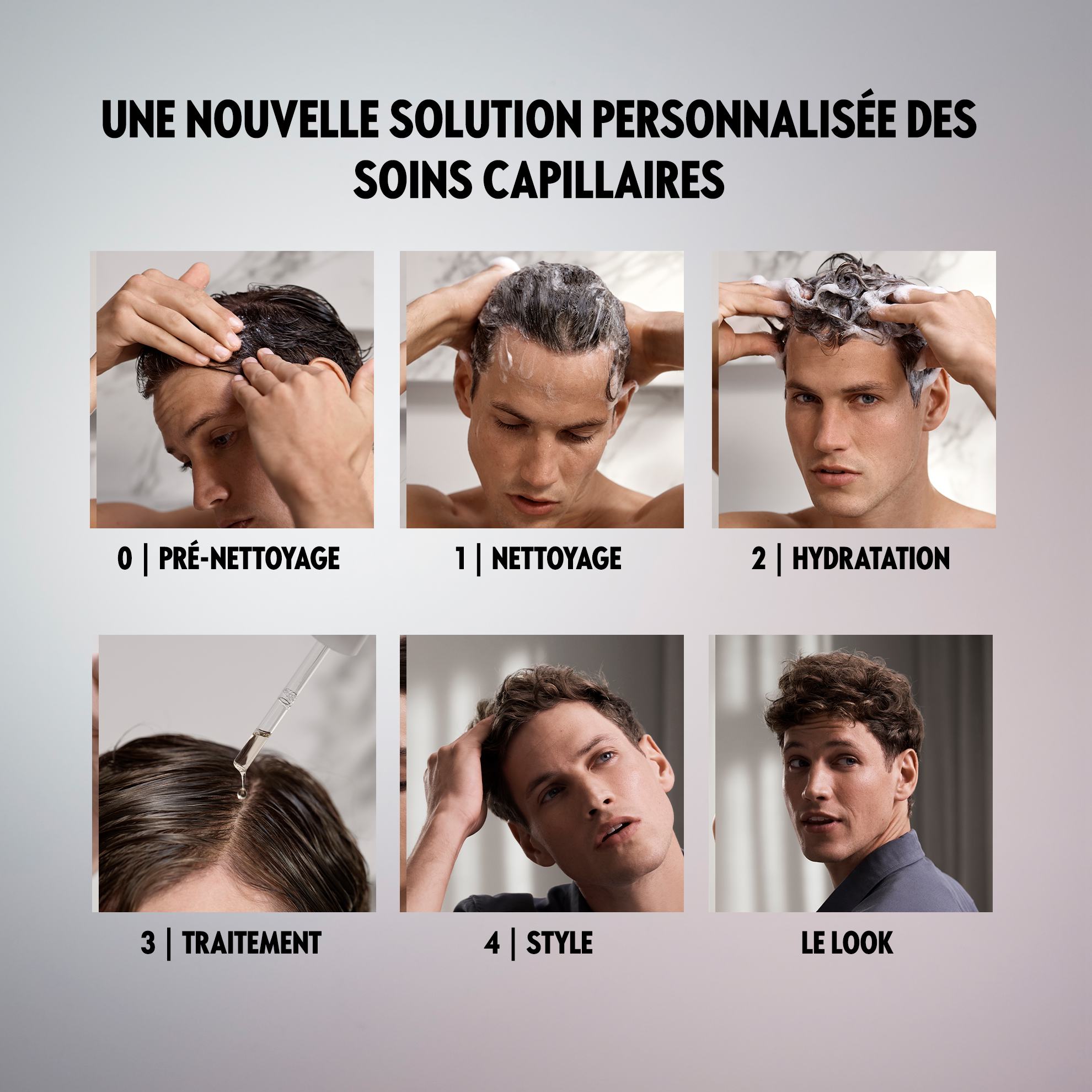 UNE NOUVELLE SOLUTION PERSONNALISÉE DES SOINS CAPILLAIRES

0 | PRÉ-NETTOYAGE

1 | NETTOYAGE

2 | HYDRATATION

3 | TRAITEMENT

4 | STYLE

LE LOOK