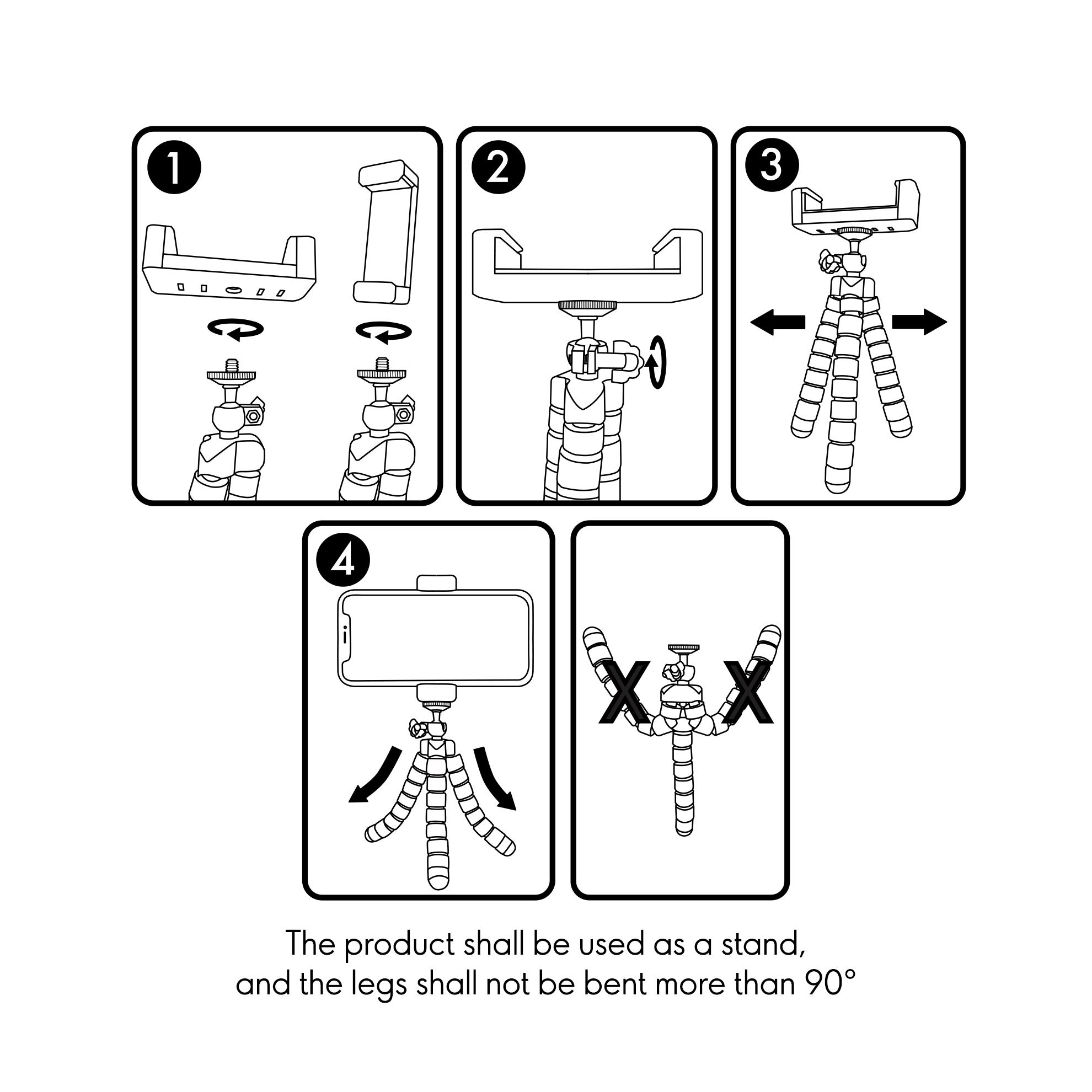 1

2

3

4

X X

The product shall be used as a stand, and the legs shall not be bent more than 90°